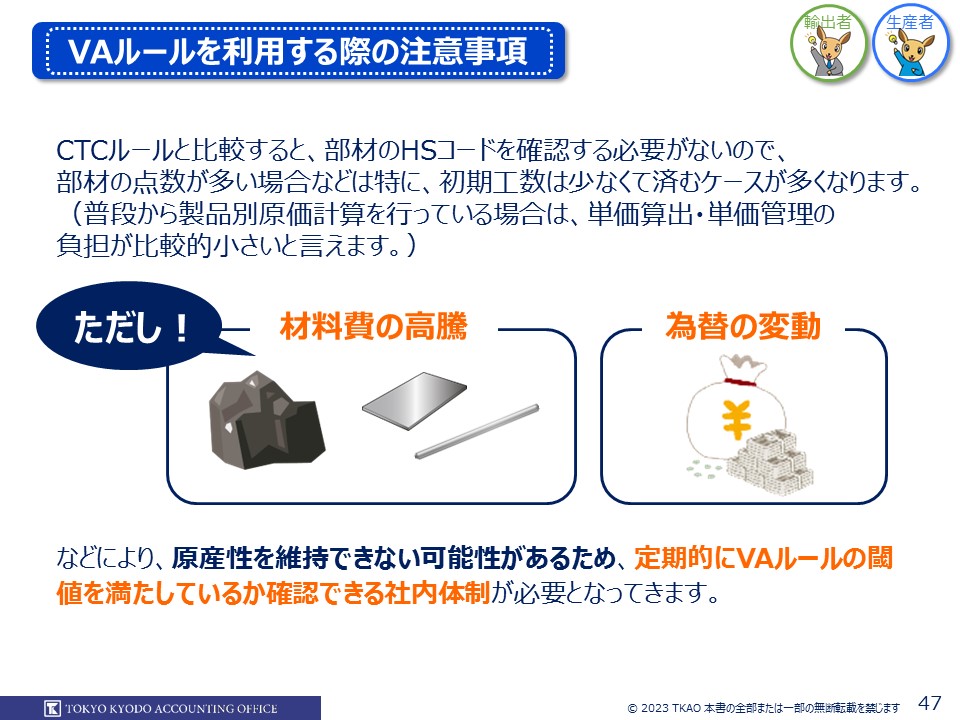 VAルールを利用する際の注意事項

輸出者

生産者

CTCルールと比較すると、部材のHSコードを確認する必要がないので、部材の点数が多い場合などは特に、初期工数は少なくて済むケースが多くなります。（普段から製品別原価計算を行っている場合は、単価算出・単価管理の負担が比較的小さいと言えます。）

ただし！

材料費の高騰

為替の変動

¥

などにより、原産性を維持できない可能性があるため、定期的にVAルールの閾値を満たしているか確認できる社内体制が必要となってきます。

TOKYO KYODO ACCOUNTING OFFICE

© 2023 TKAO 本書の全部または一部の無断転載を禁じます

47